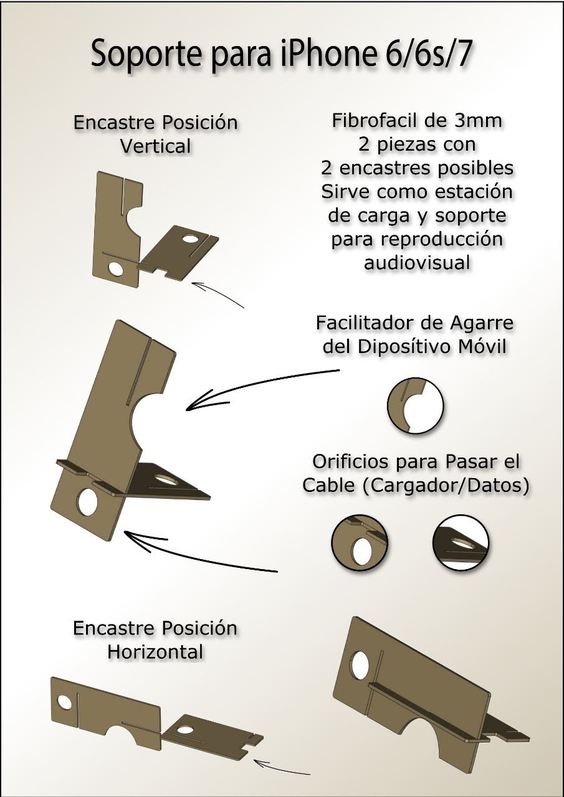 Soporte para iPhone 6/6s/7

Encastre Posición Vertical

Fibrofacil de 3mm
2 piezas con
2 encastres posibles
Sirve como estación de carga y soporte para reproducción audiovisual

Facilitador de Agarre del Dipositivo Móvil

Orificios para Pasar el Cable (Cargador/Datos)

Encastre Posición Horizontal